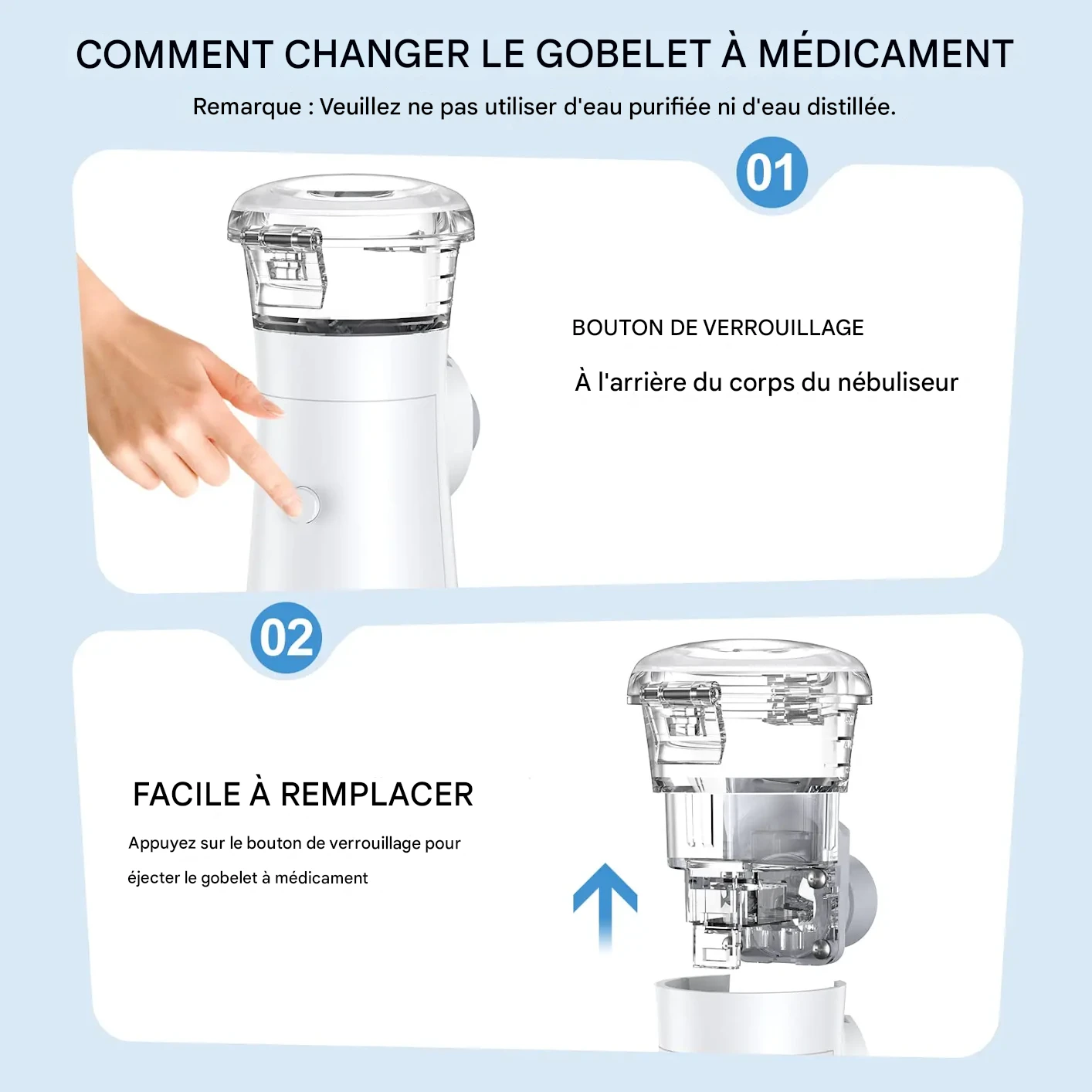 COMMENT CHANGER LE GOBELET À MÉDICAMENT

Remarque : Veuillez ne pas utiliser d'eau purifiée ni d'eau distillée.

01

BOUTON DE VERROUILLAGE

À l'arrière du corps du nébuliseur

02

FACILE À REMPLACER

Appuyez sur le bouton de verrouillage pour

éjecter le gobelet à médicament