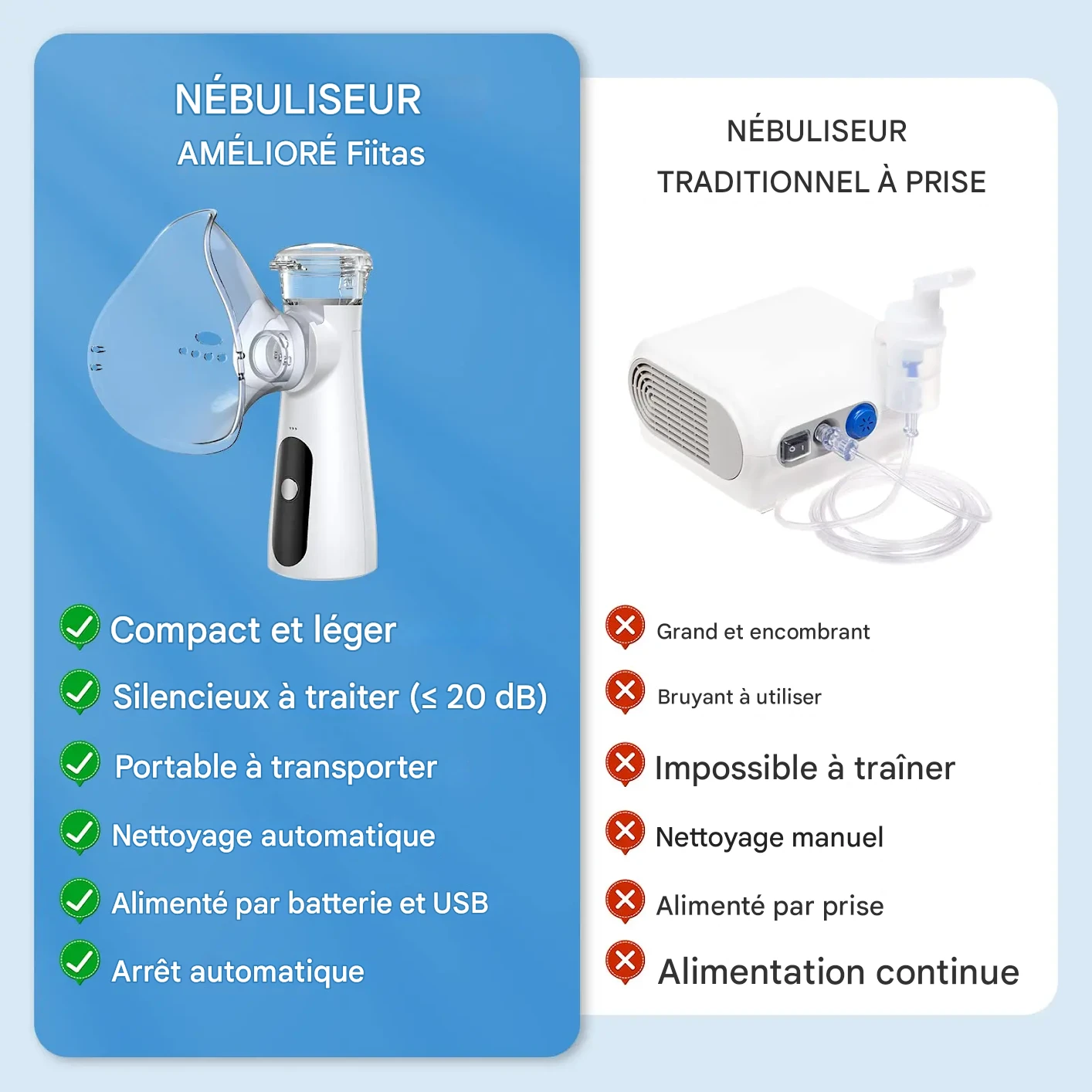 NÉBULISEUR
AMÉLIORÉ Fiitas

Compact et léger
Silencieux à traiter (≤ 20 dB)
Portable à transporter
Nettoyage automatique
Alimenté par batterie et USB
Arrêt automatique

NÉBULISEUR
TRADITIONNEL À PRISE

Grand et encombrant
Bruyant à utiliser
Impossible à traîner
Nettoyage manuel
Alimenté par prise
Alimentation continue