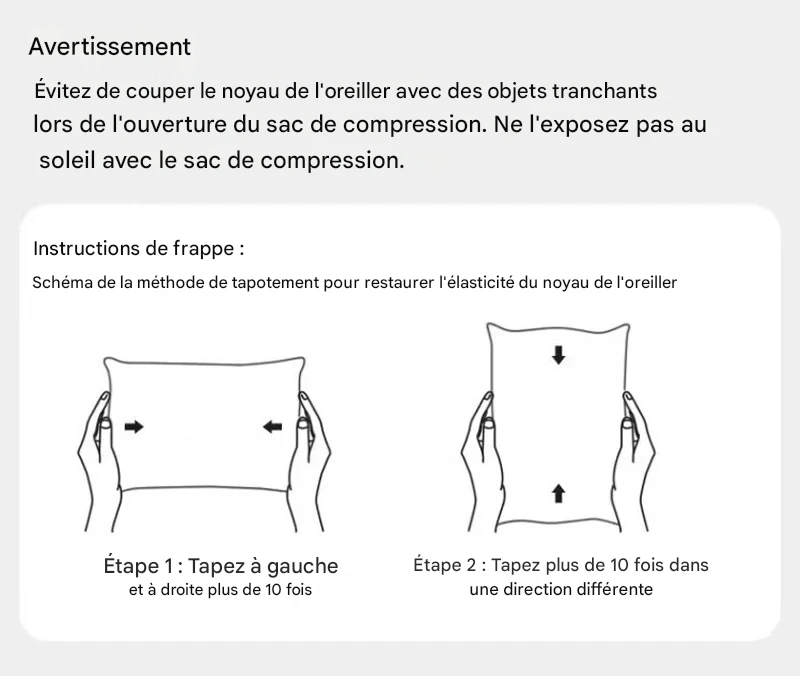 Avertissement

Évitez de couper le noyau de l'oreiller avec des objets tranchants lors de l'ouverture du sac de compression. Ne l'exposez pas au soleil avec le sac de compression.

Instructions de frappe :

Schéma de la méthode de tapotement pour restaurer l'élasticité du noyau de l'oreiller

Étape 1 : Tapez à gauche et à droite plus de 10 fois

Étape 2 : Tapez plus de 10 fois dans une direction différente