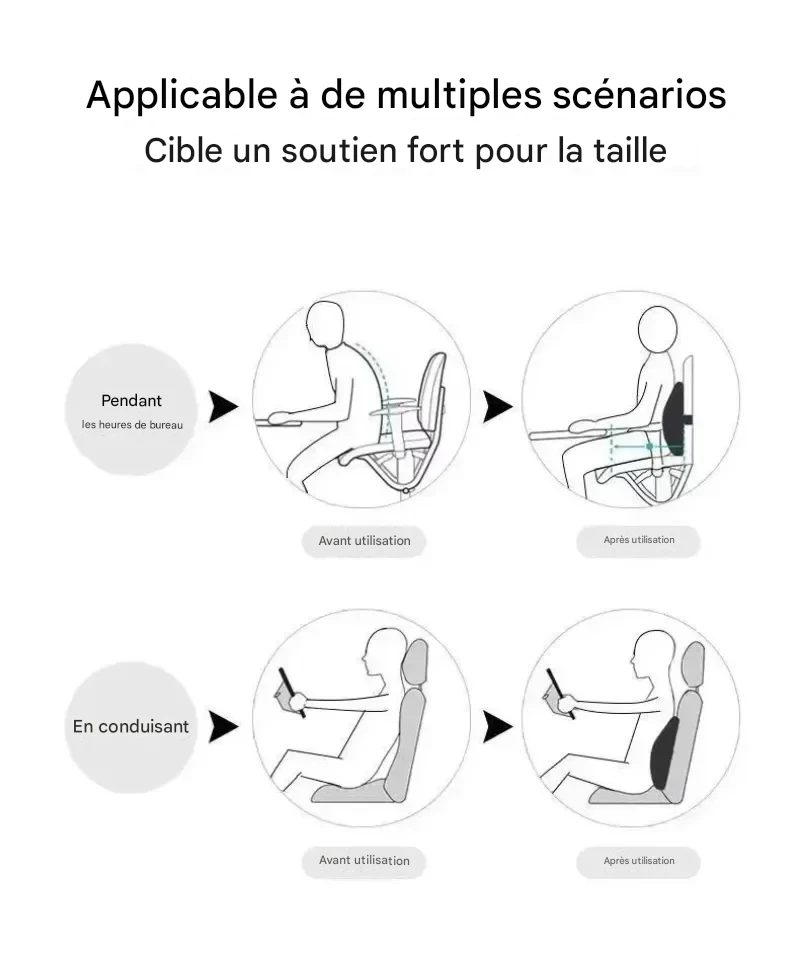 Applicable à de multiples scénarios

Cible un soutien fort pour la taille

Pendant
les heures de bureau

Avant utilisation

Après utilisation

En conduisant

Avant utilisation

Après utilisation