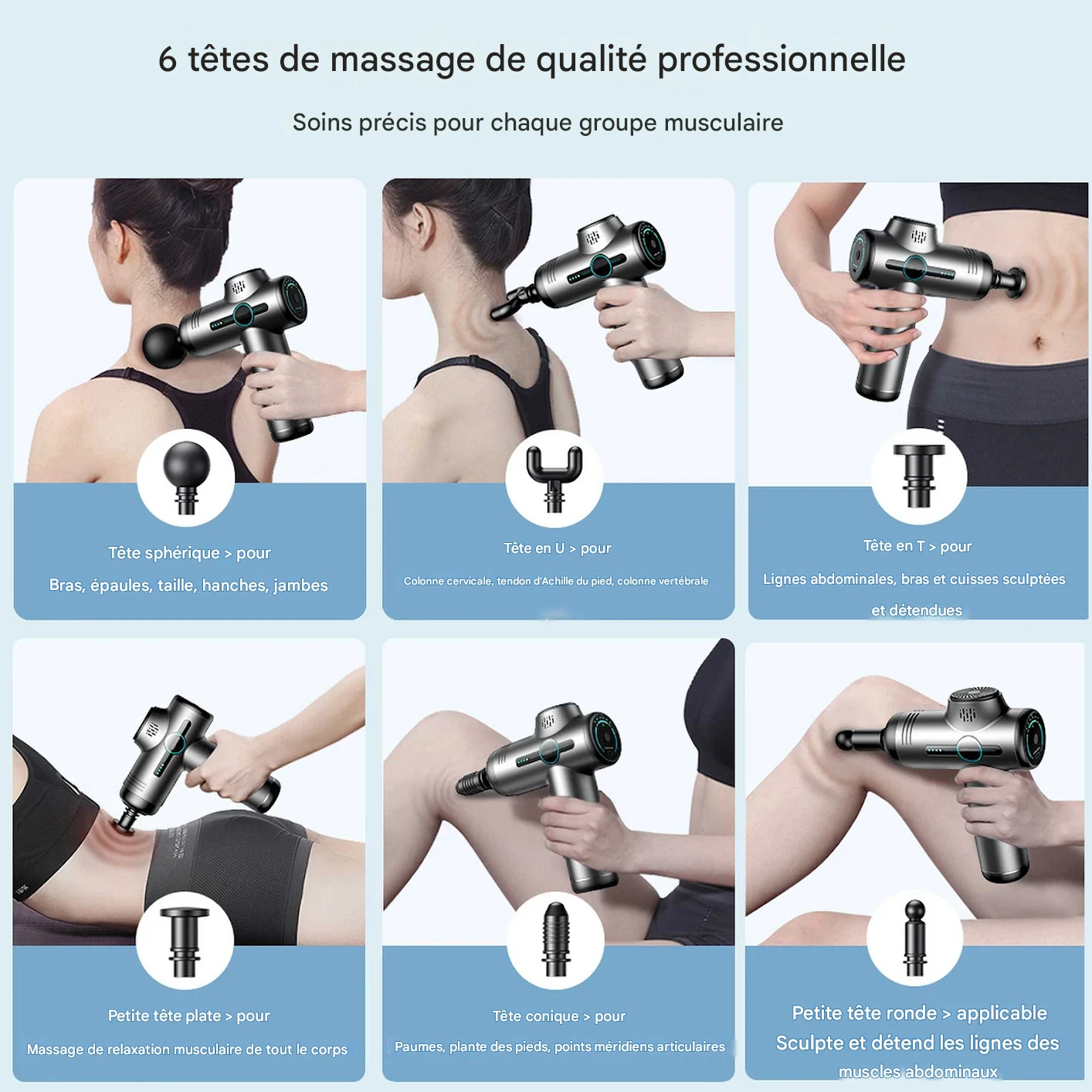 6 têtes de massage de qualité professionnelle

Soins précis pour chaque groupe musculaire

Tête sphérique > pour

Bras, épaules, taille, hanches, jambes

Tête en U > pour

Colonne cervicale, tendon d'Achille du pied, colonne vertébrale

Tête en T > pour

Lignes abdominales, bras et cuisses sculptées et détendues

Petite tête plate > pour

Massage de relaxation musculaire de tout le corps

Tête conique > pour

Paumes, plante des pieds, points méridiens articulaires

Petite tête ronde > applicable

Sculpte et détend les lignes des muscles abdominaux