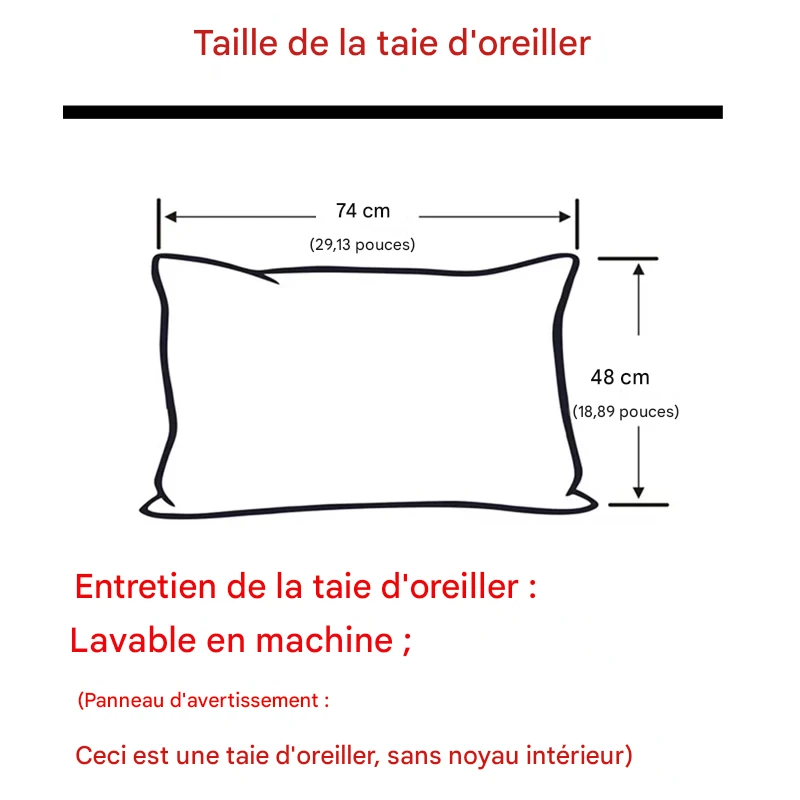 Taille de la taie d'oreiller

74 cm
(29,13 pouces)

48 cm
(18,89 pouces)

Entretien de la taie d'oreiller :

Lavable en machine ;

(Panneau d'avertissement :

Ceci est une taie d'oreiller, sans noyau intérieur)