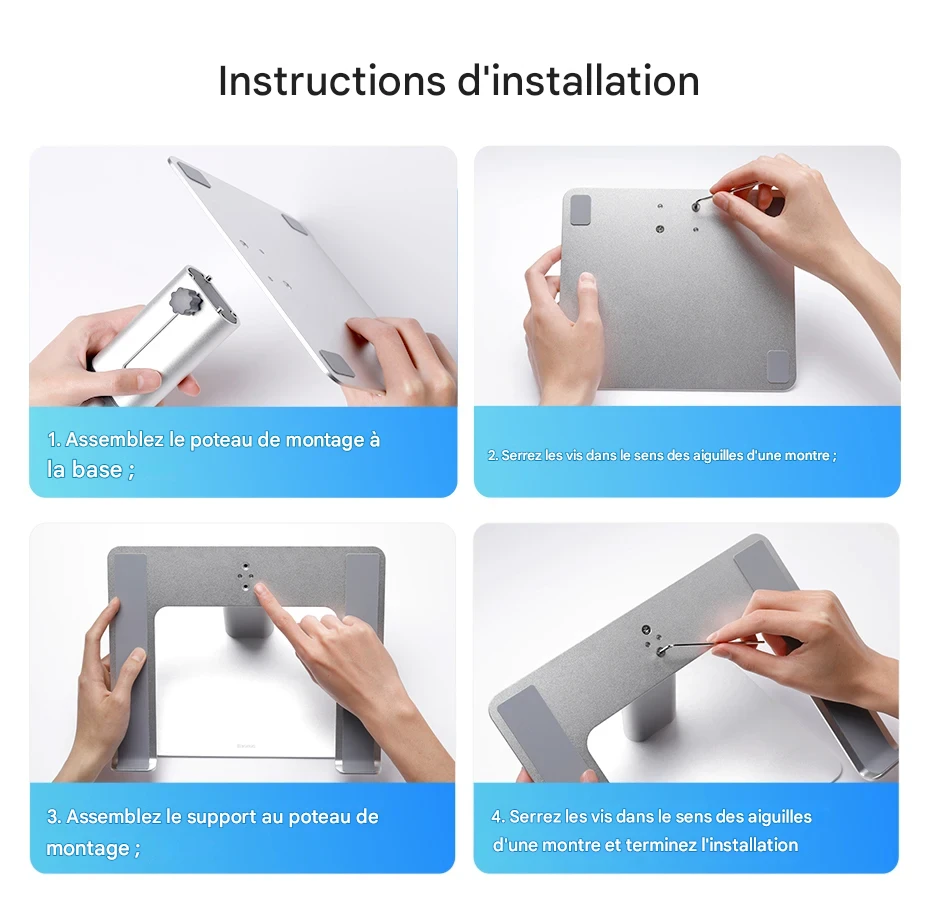 Instructions d'installation

1. Assemblez le poteau de montage à la base ;

2. Serrez les vis dans le sens des aiguilles d'une montre ;

3. Assemblez le support au poteau de montage ;

4. Serrez les vis dans le sens des aiguilles d'une montre et terminez l'installation