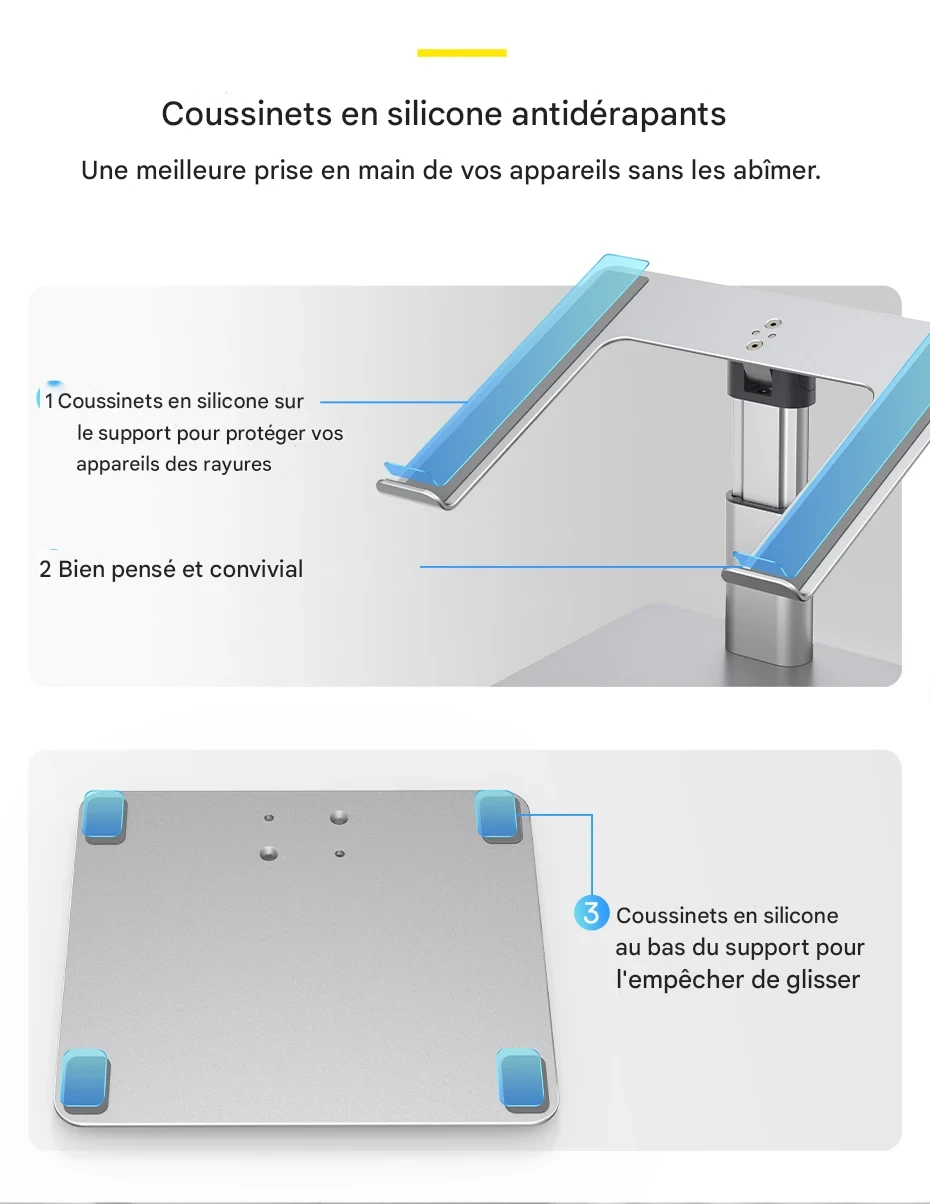 Coussinets en silicone antidérapants

Une meilleure prise en main de vos appareils sans les abîmer.

1 Coussinets en silicone sur le support pour protéger vos appareils des rayures

2 Bien pensé et convivial

3 Coussinets en silicone au bas du support pour l'empêcher de glisser